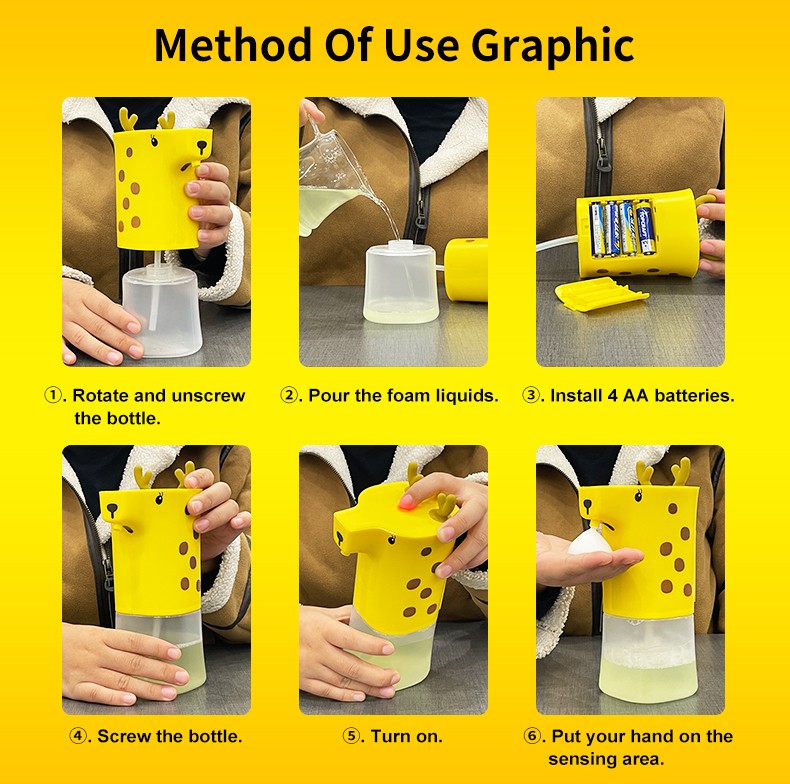 Method Of Use Graphic

①. Rotate and unscrew the bottle.

②. Pour the foam liquids.

③. Install 4 AA batteries.

④. Screw the bottle.

⑤. Turn on.

⑥. Put your hand on the sensing area.